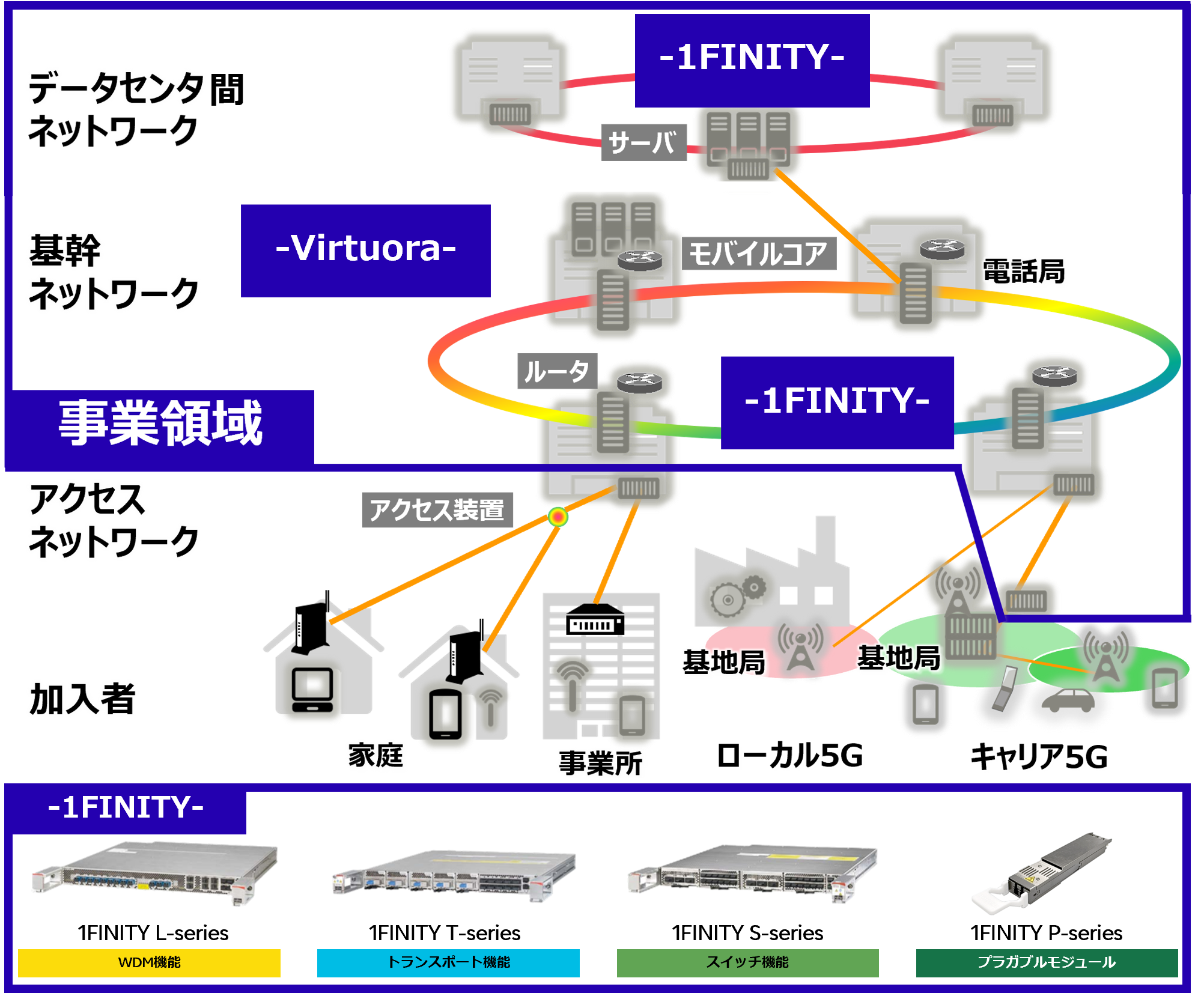 データセンタ間
ネットワーク

-1FINITY-

サーバ

基幹
ネットワーク

-Virtuora-

モバイルコア

電話局

ルータ

-1FINITY-

事業領域

アクセス
ネットワーク

アクセス装置

加入者

基地局

基地局

家庭

事業所

ローカル5G

キャリア5G

-1FINITY-

1FINITY L-series
WDM機能

1FINITY T-series
トランスポート機能

1FINITY S-series
スイッチ機能

1FINITY P-series
プラガブルモジュール